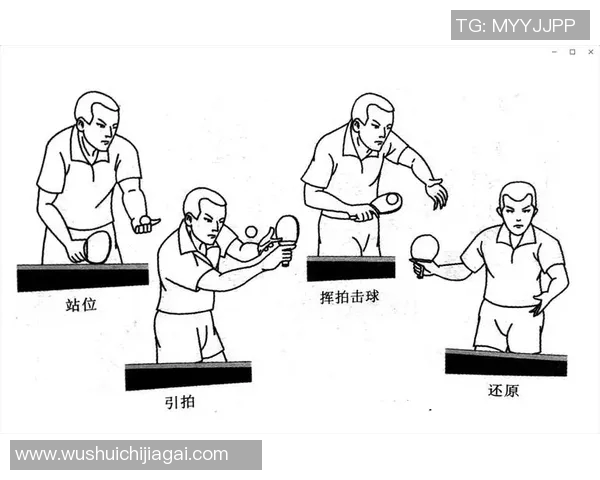 TG: MYYJJPP

站位

引拍

挥拍击球

还原

www.wushuichijiagai.com